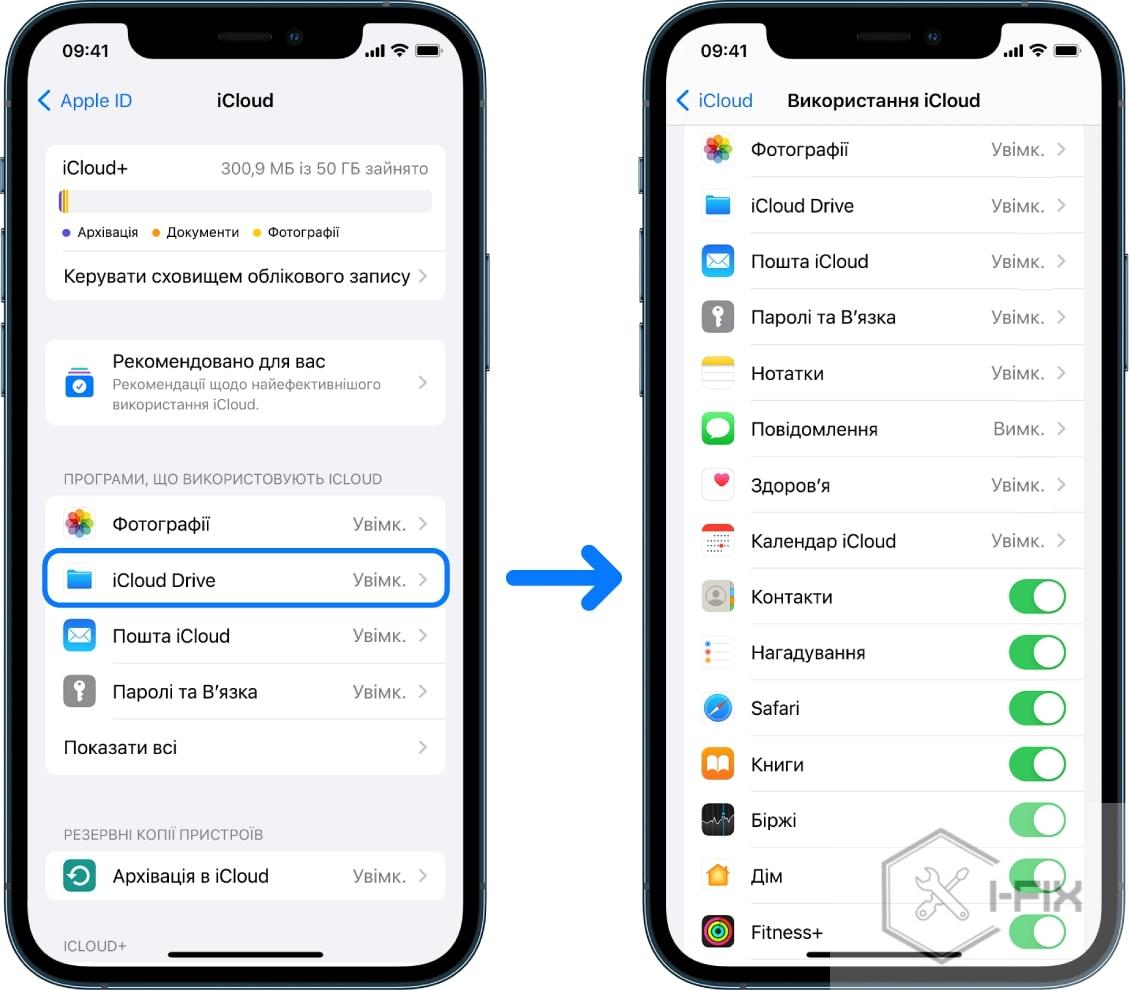 09:41

Apple ID iCloud

iCloud+ 300,9 МБ із 50 ГБ зайнято

Архівація Документи Фотографії

Керувати сховищем облікового запису

Рекомендовано для вас
Рекомендації щодо найефективнішого використання iCloud.

ПРОГРАМИ, ЩО ВИКОРИСТОВУЮТЬ ICLOUD

Фотографії Увімк.

iCloud Drive Увімк.

Пошта iCloud Увімк.

Паролі та В'язка Увімк.

Показати всі

РЕЗЕРВНІ КОПІЇ ПРИСТРОЇВ

Архівація в iCloud Увімк.

ICLOUD+

09:41

iCloud Використання iCloud

Фотографії Увімк.

iCloud Drive Увімк.

Пошта iCloud Увімк.

Паролі та В'язка Увімк.

Нотатки Увімк.

Повідомлення Вимк.

Здоров'я Увімк.

Календар iCloud Увімк.

Контакти

Нагадування

Safari

Книги

Біржі

Дім

Fitness+

I-FIX